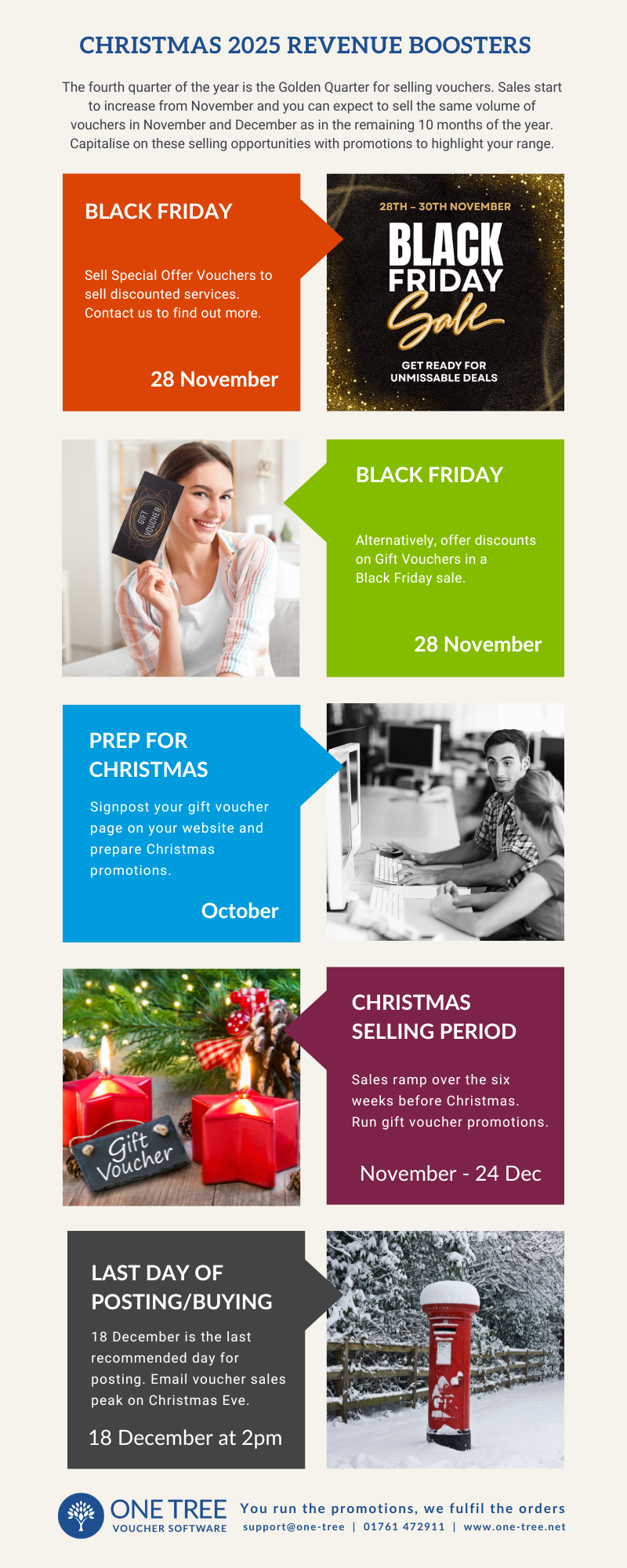 CHRISTMAS 2025 REVENUE BOOSTERS

The fourth quarter of the year is the Golden Quarter for selling vouchers. Sales start to increase from November and you can expect to sell the same volume of vouchers in November and December as in the remaining 10 months of the year. Capitalise on these selling opportunities with promotions to highlight your range.

BLACK FRIDAY

Sell Special Offer Vouchers to sell discounted services. Contact us to find out more.

28 November

28TH – 30TH NOVEMBER

BLACK FRIDAY Sale

GET READY FOR UNMISSABLE DEALS

GIFT VOUCHER

BLACK FRIDAY

Alternatively, offer discounts on Gift Vouchers in a Black Friday sale.

28 November

PREP FOR CHRISTMAS

Signpost your gift voucher page on your website and prepare Christmas promotions.

October

Gift Voucher

CHRISTMAS SELLING PERIOD

Sales ramp over the six weeks before Christmas. Run gift voucher promotions.

November - 24 Dec

LAST DAY OF POSTING/BUYING

18 December is the last recommended day for posting. Email voucher sales peak on Christmas Eve.

18 December at 2pm

ONE TREE
VOUCHER SOFTWARE

You run the promotions, we fulfil the orders
support@one-tree | 01761 472911 | www.one-tree.net